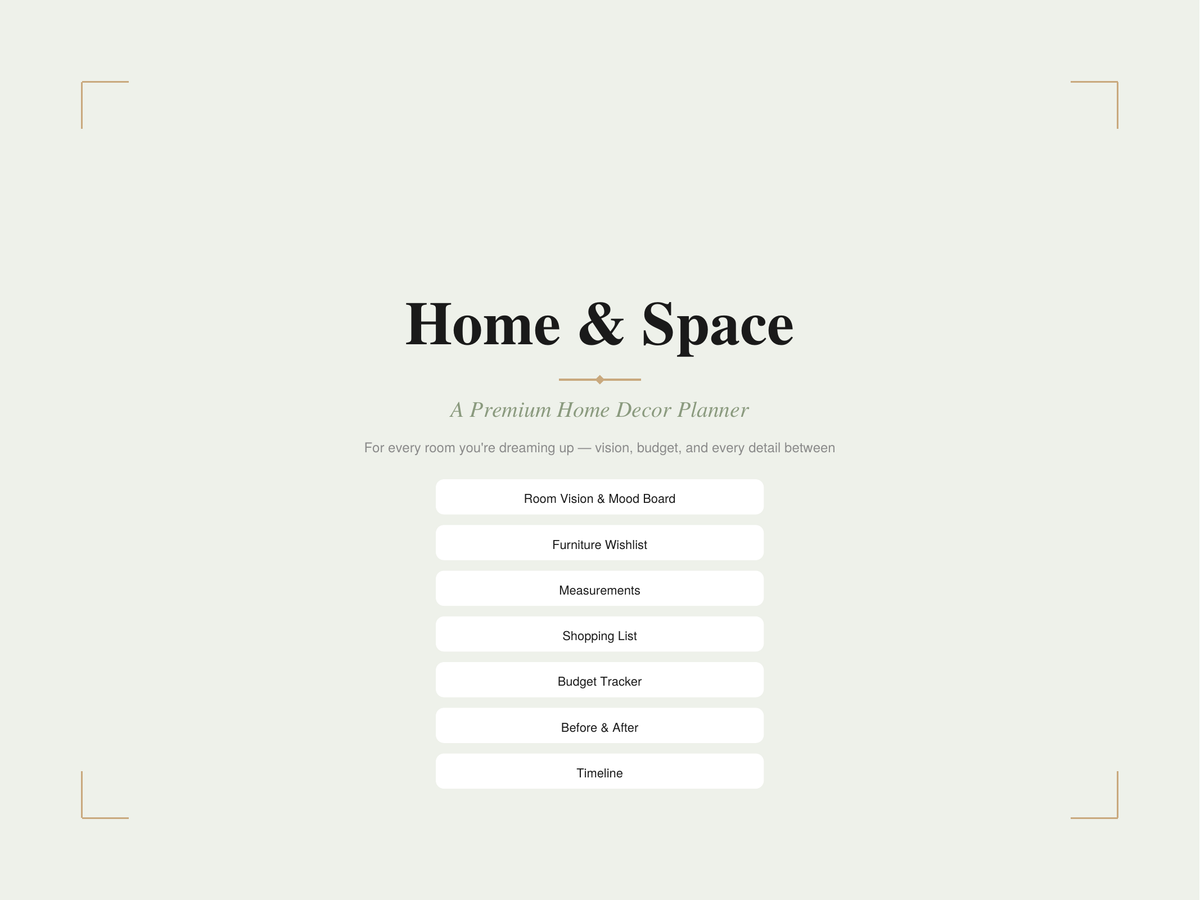 Home & Space

A Premium Home Decor Planner

For every room you're dreaming up — vision, budget, and every detail between

Room Vision & Mood Board

Furniture Wishlist

Measurements

Shopping List

Budget Tracker

Before & After

Timeline